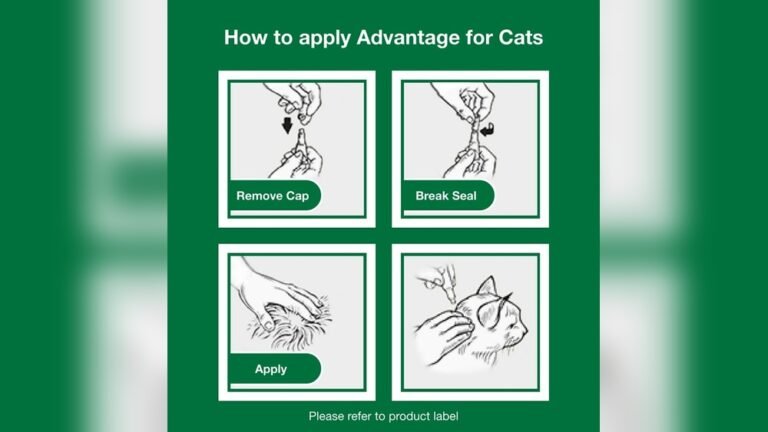 How to apply Advantage for Cats

Remove Cap

Break Seal

Apply

Please refer to product label