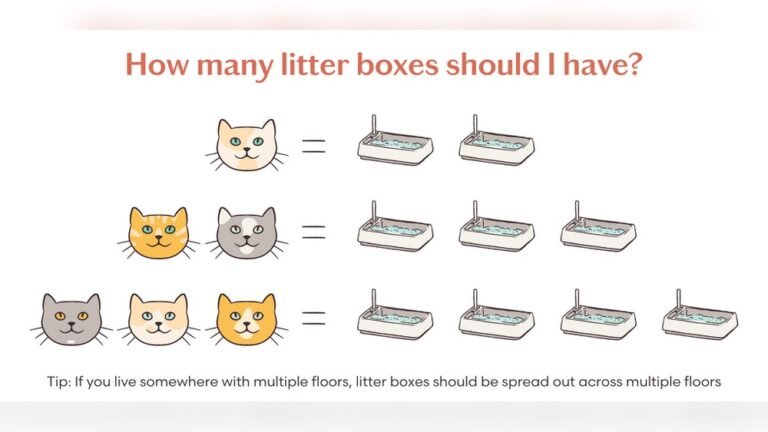 How many litter boxes should I have?

=

=

=

Tip: If you live somewhere with multiple floors, litter boxes should be spread out across multiple floors